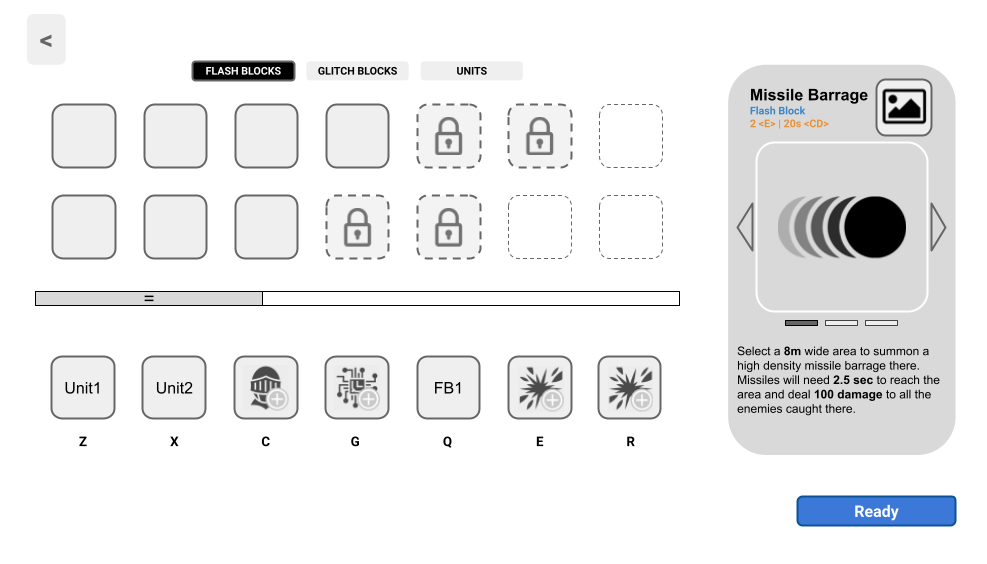 <

FLASH BLOCKS GLITCH BLOCKS UNITS

=

Unit1 Unit2 FB1

Z X C G Q E R

Missile Barrage
Flash Block
2 <E> | 20s <CD>

Select a **8m** wide area to summon a high density missile barrage there. Missiles will need **2.5 sec** to reach the area and deal **100 damage** to all the enemies caught there.

Ready